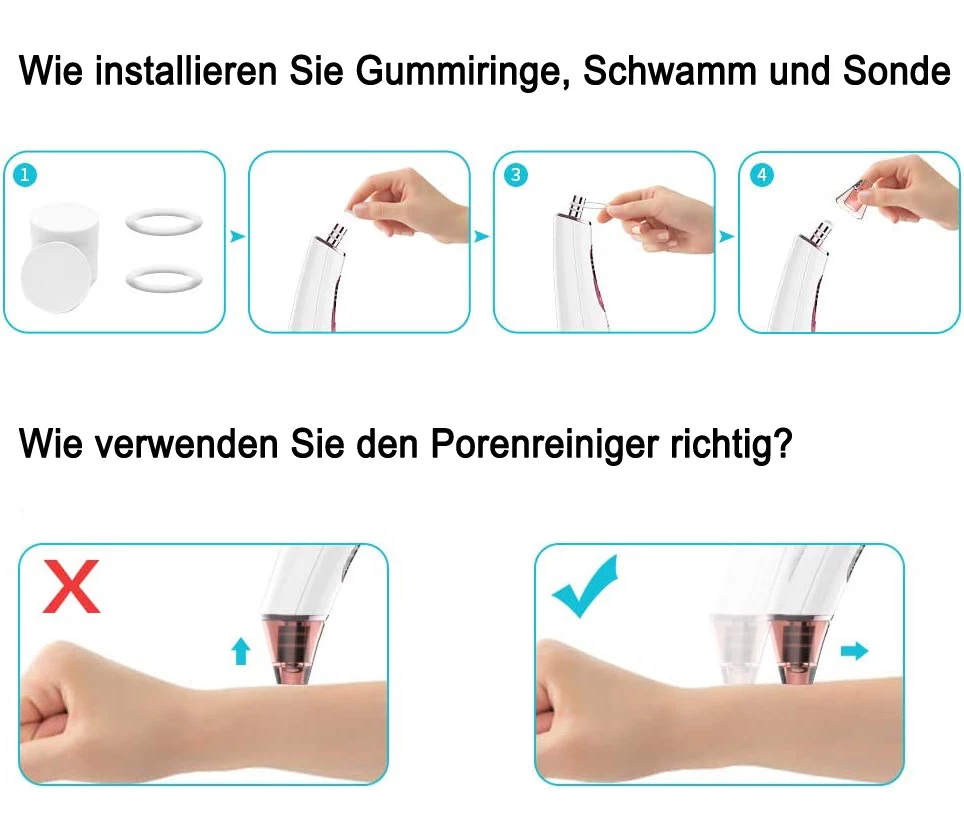 Wie installieren Sie Gummiringe, Schwamm und Sonde

1

3

4

Wie verwenden Sie den Porenreiniger richtig?