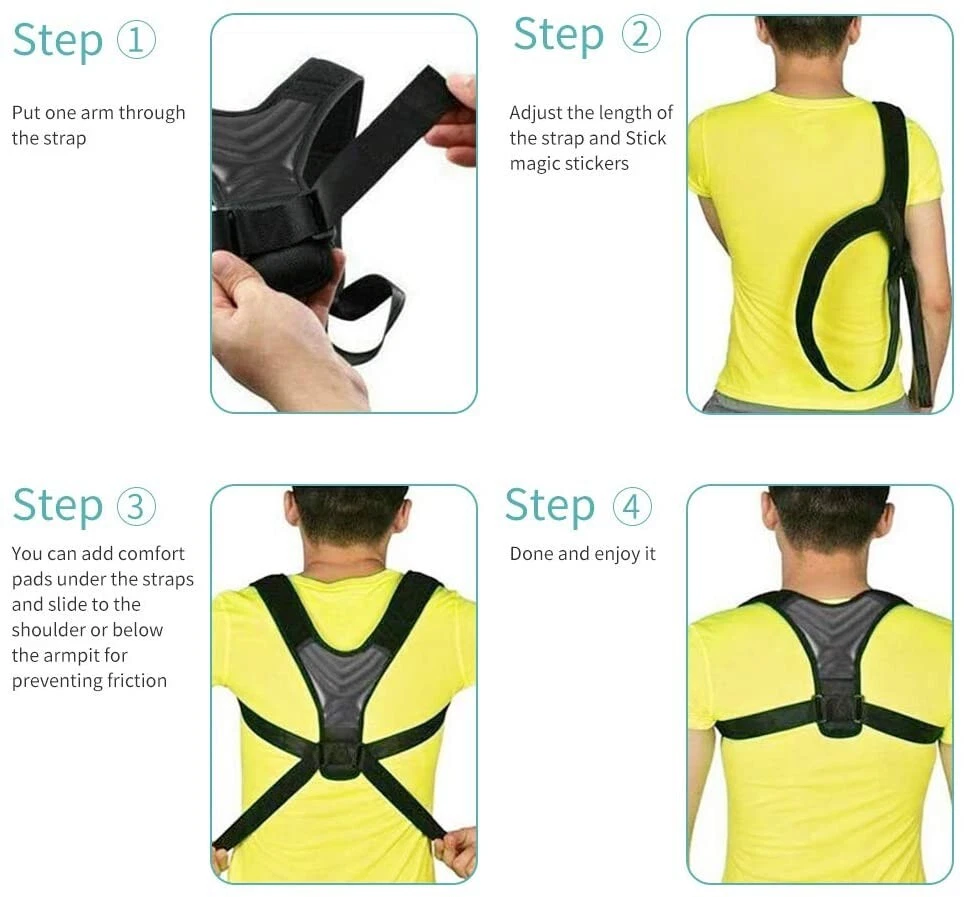 Step ①

Put one arm through the strap

Step ②

Adjust the length of the strap and Stick magic stickers

Step ③

You can add comfort pads under the straps and slide to the shoulder or below the armpit for preventing friction

Step ④

Done and enjoy it